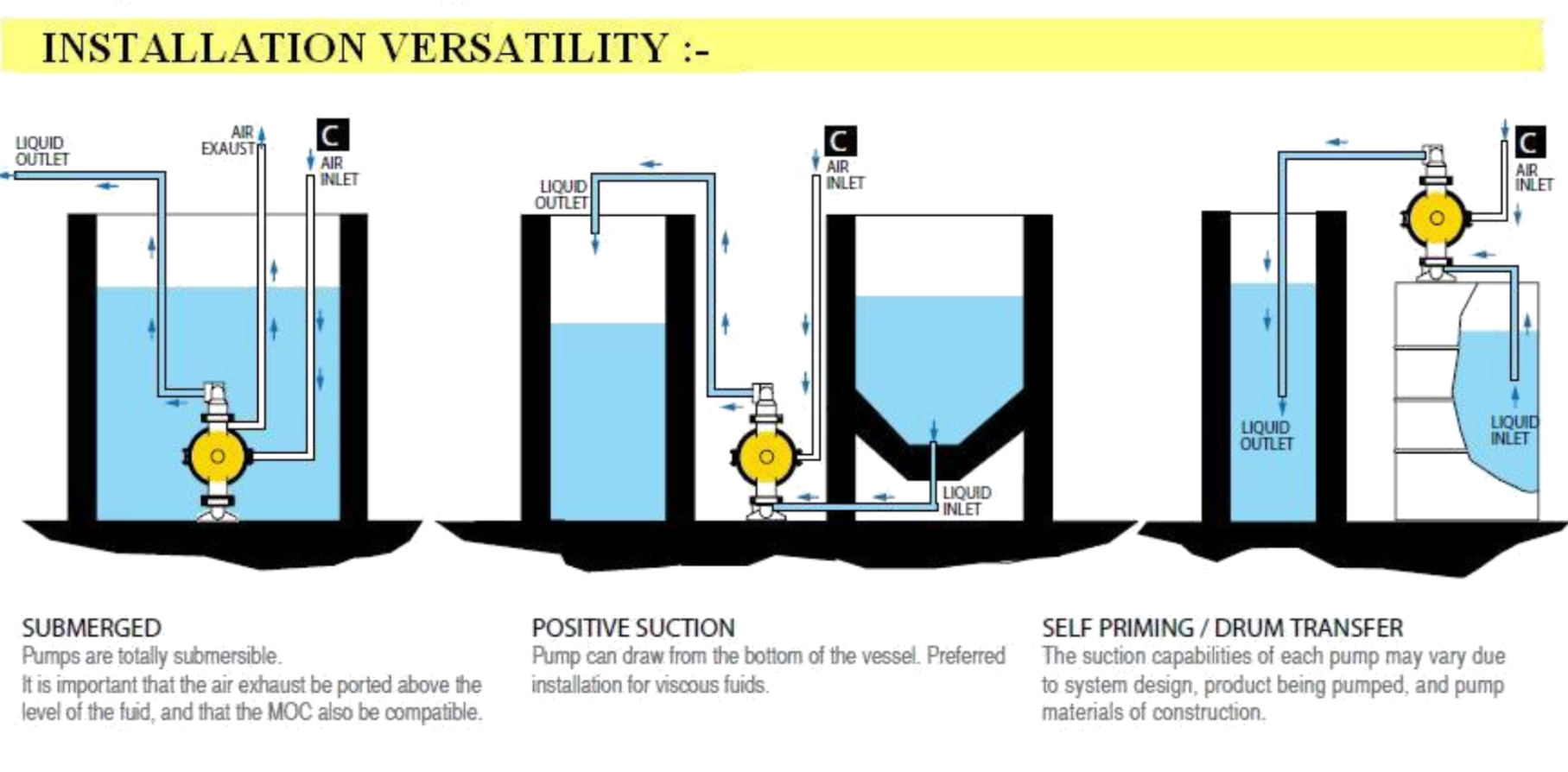 INSTALLATION VERSATILITY :-

LIQUID OUTLET

AIR EXAUST

C

AIR INLET

LIQUID OUTLET

C

AIR INLET

LIQUID INLET

C

AIR INLET

LIQUID OUTLET

LIQUID INLET

SUBMERGED
Pumps are totally submersible.
It is important that the air exhaust be ported above the level of the fuid, and that the MOC also be compatible.

POSITIVE SUCTION
Pump can draw from the bottom of the vessel. Preferred installation for viscous fuids.

SELF PRIMING / DRUM TRANSFER
The suction capabilities of each pump may vary due to system design, product being pumped, and pump materials of construction.